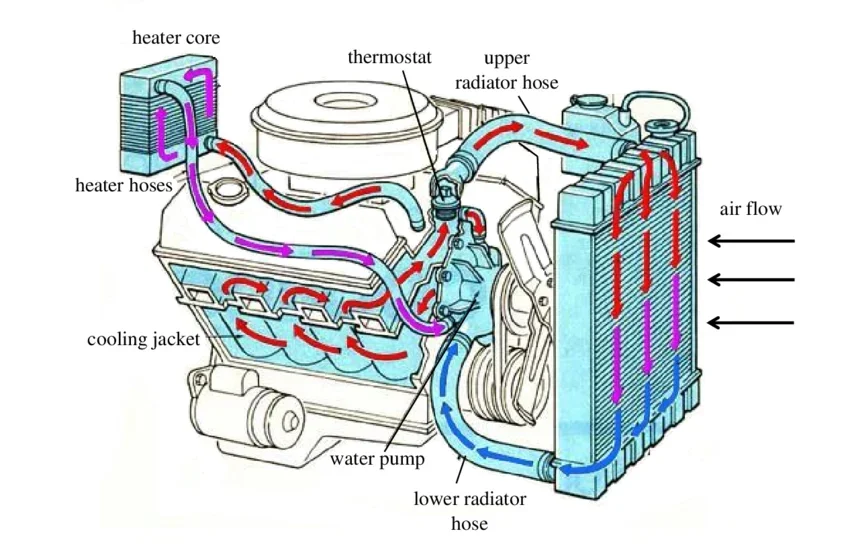 heater core

thermostat

upper radiator hose

heater hoses

air flow

cooling jacket

water pump

lower radiator hose